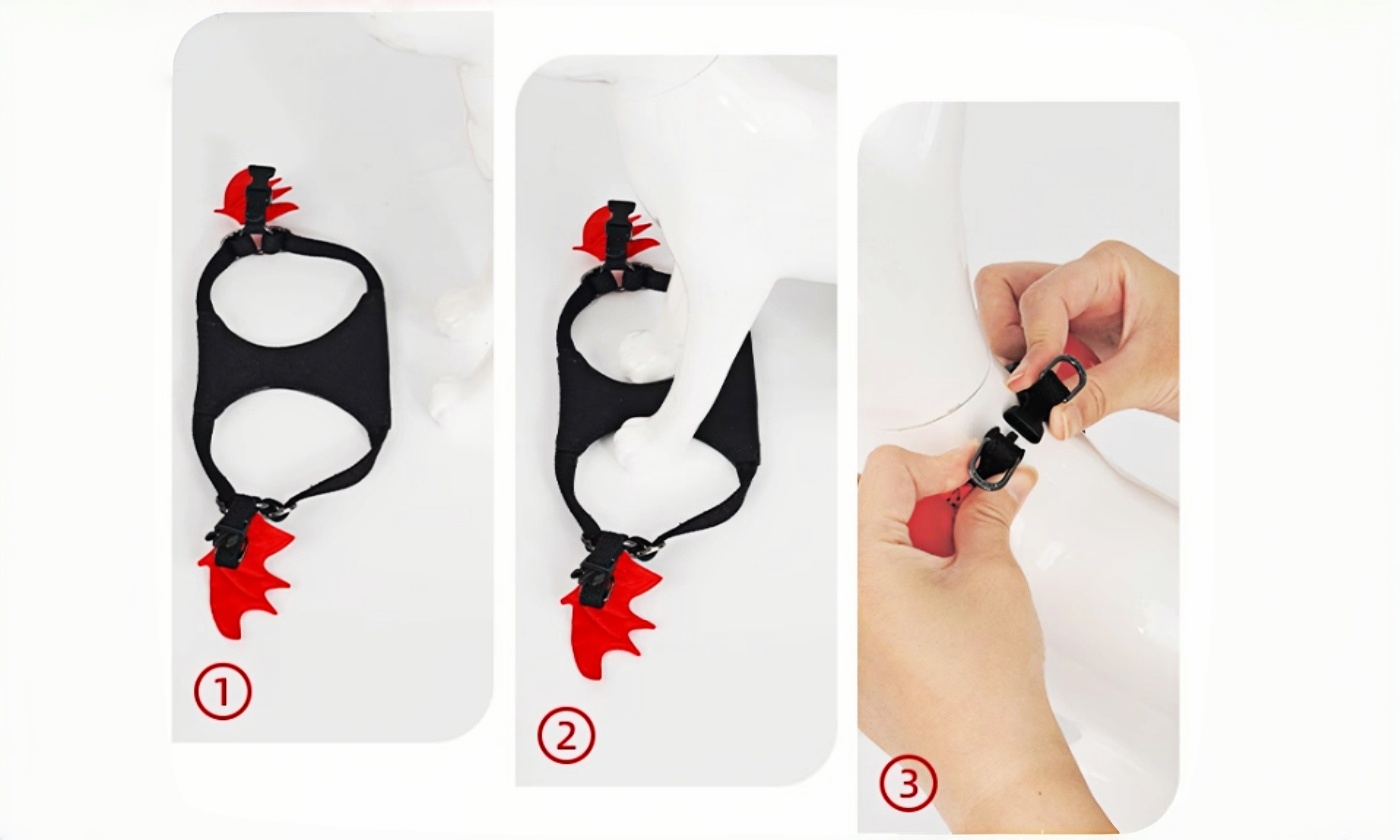 ①

②

③