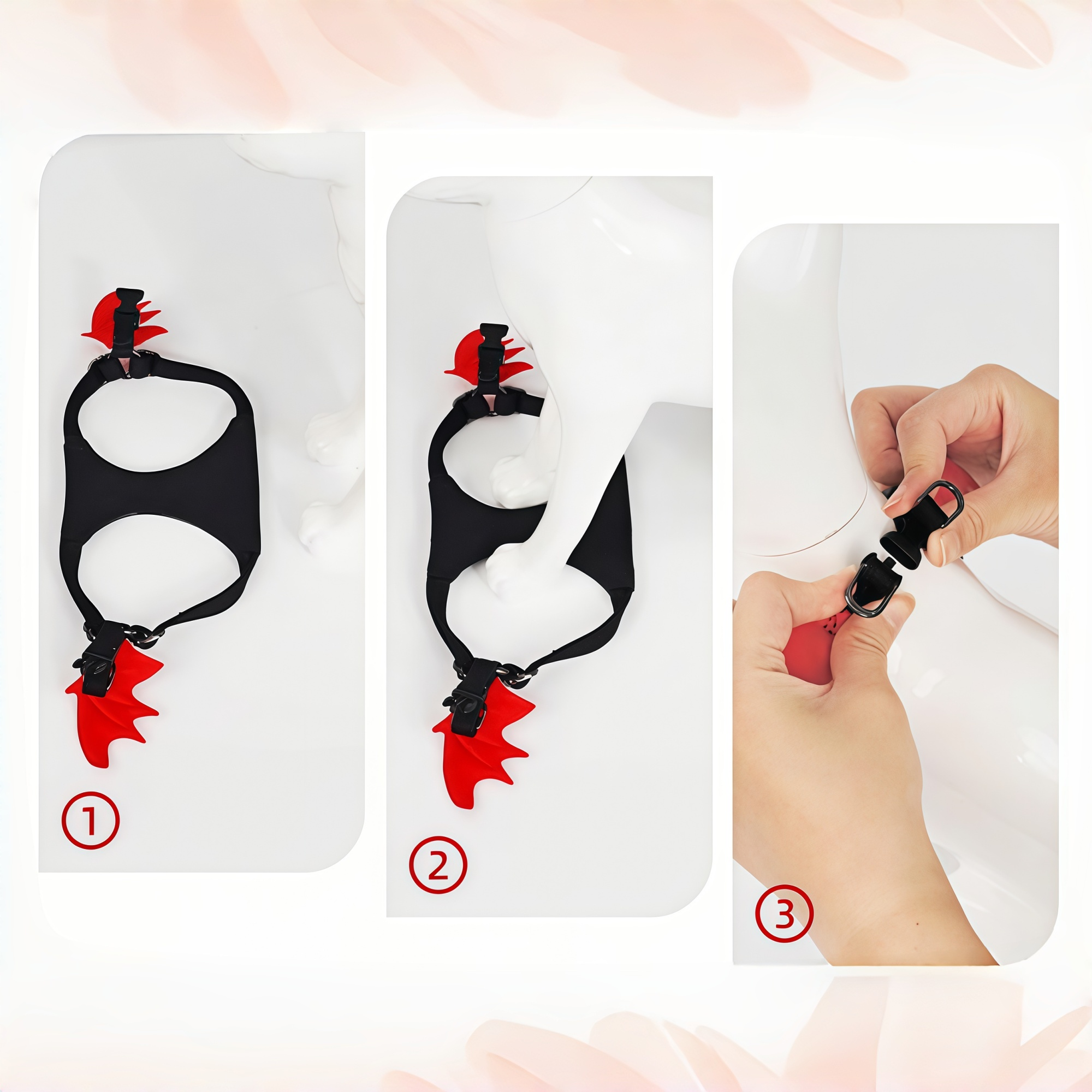 ①

②

③